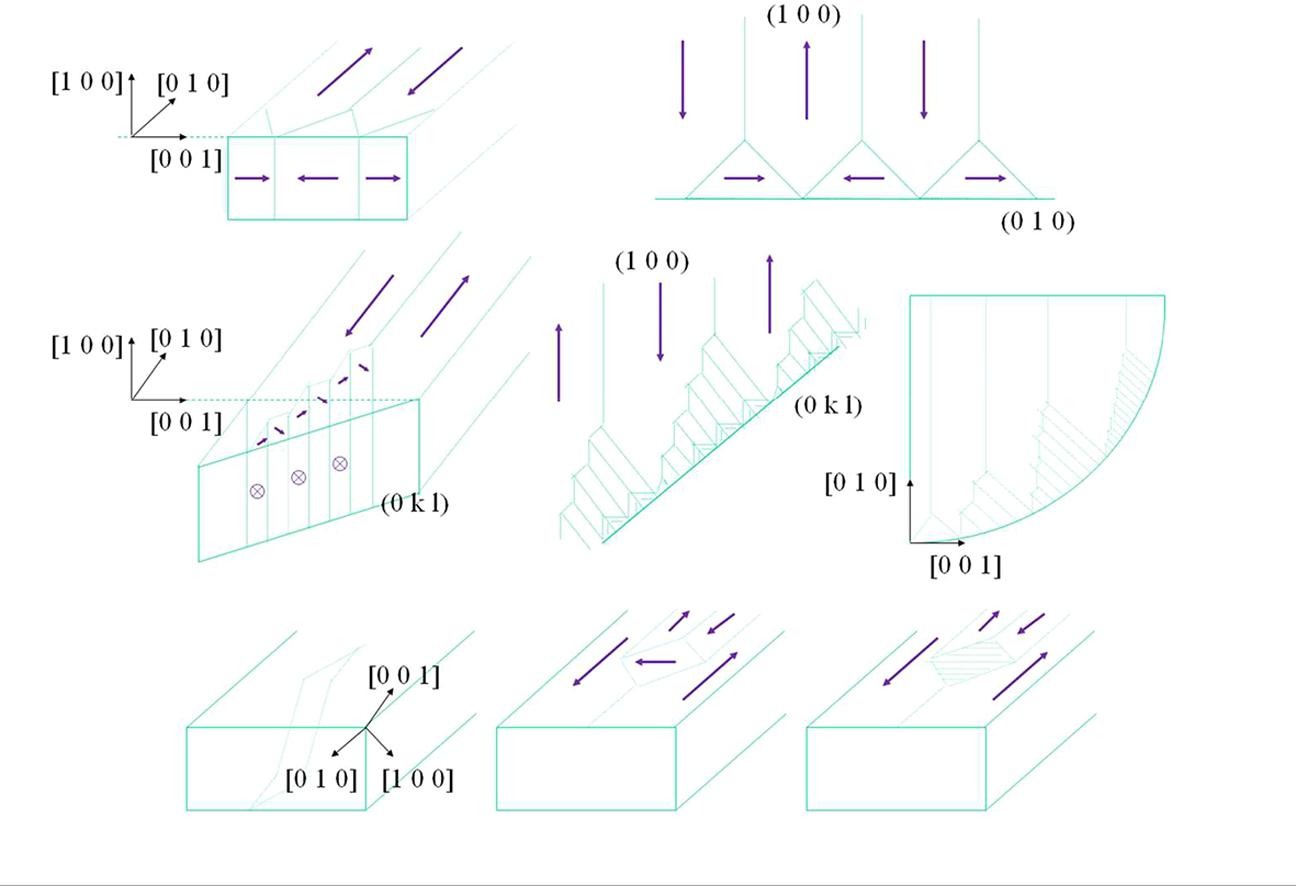 [1 0 0]
[0 1 0]
[0 0 1]

(1 0 0)
(0 1 0)

[1 0 0]
[0 1 0]
[0 0 1]
(0 k l)

(1 0 0)
(0 k l)

[0 1 0]
[0 0 1]

[0 0 1]
[0 1 0]
[1 0 0]